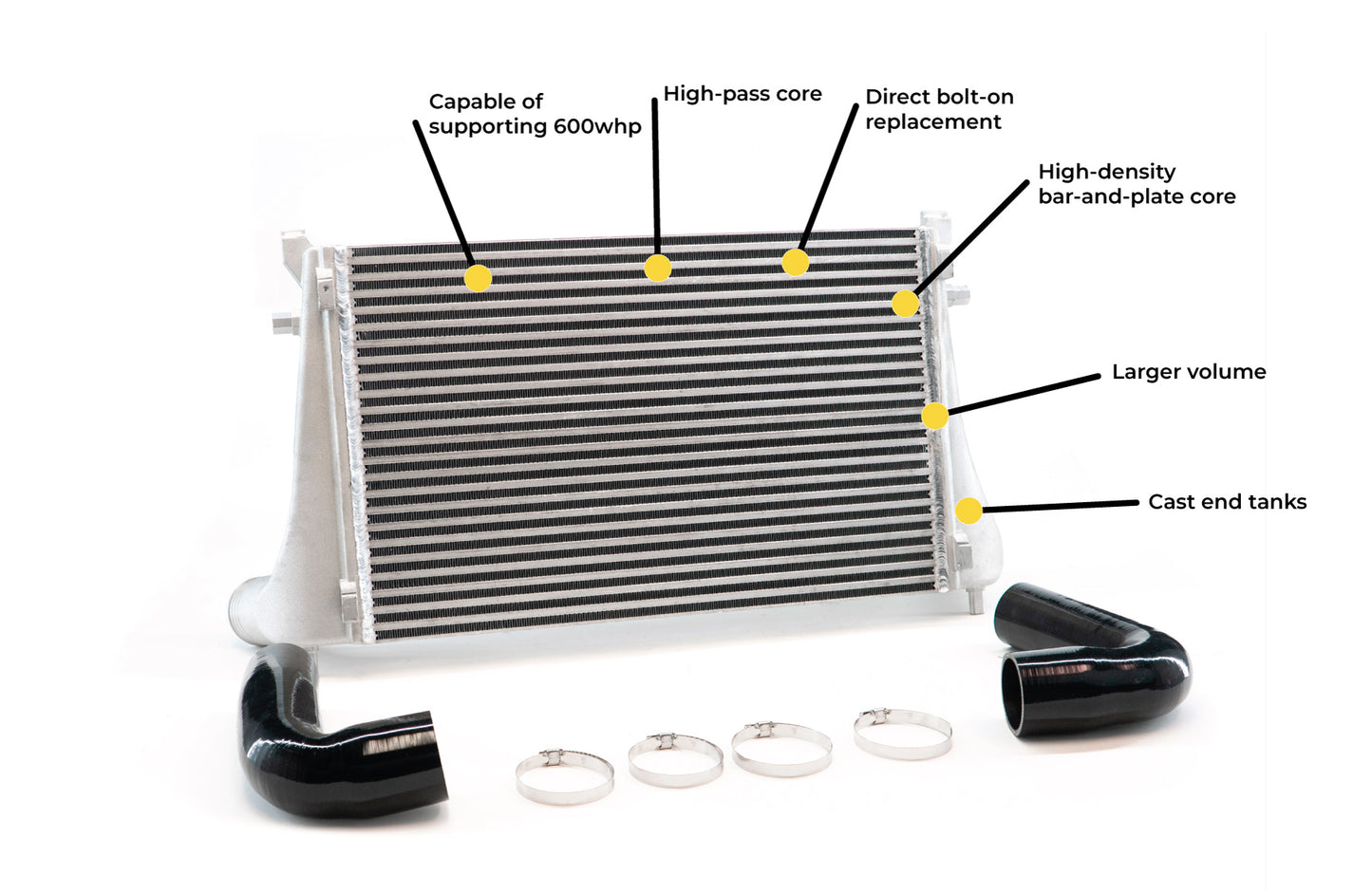 Capable of supporting 600whp

High-pass core

Direct bolt-on replacement

High-density bar-and-plate core

Larger volume

Cast end tanks